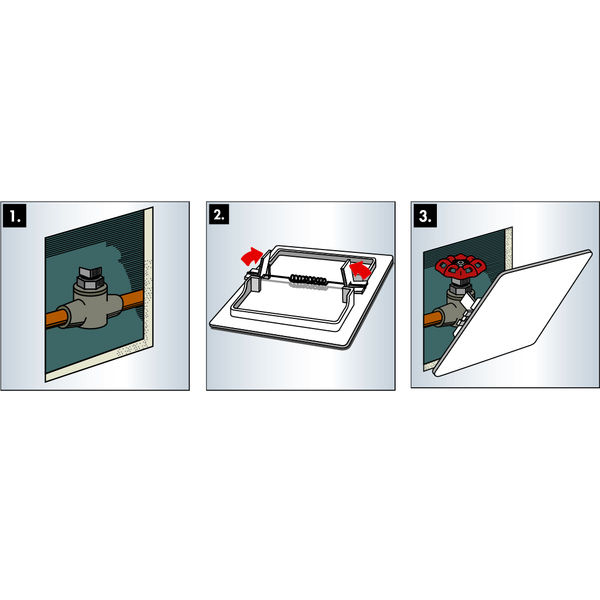 1.

2.

3.